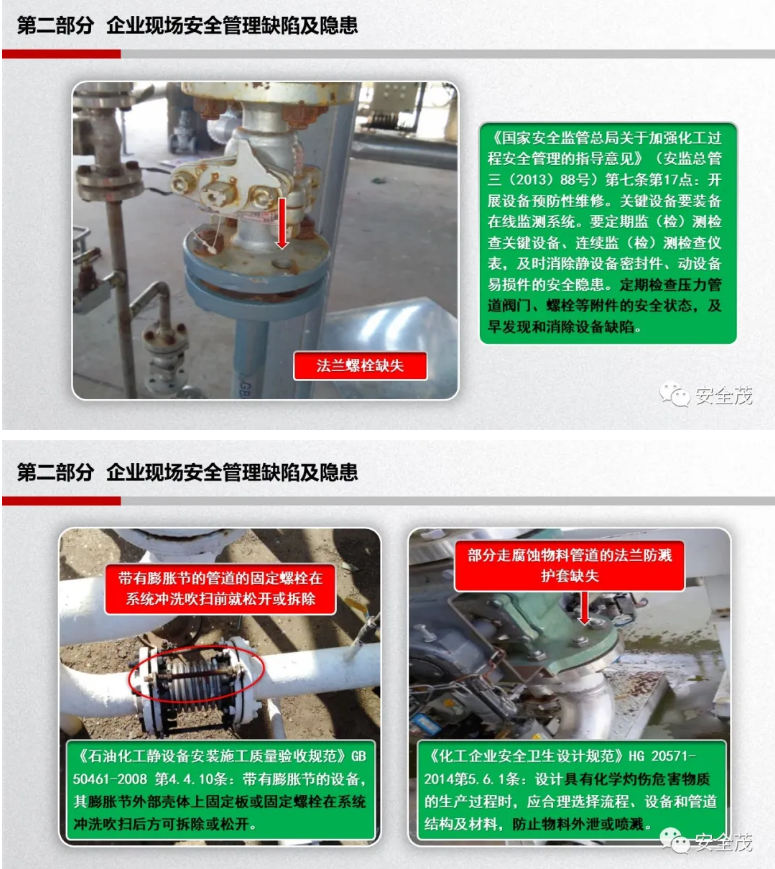 第二部分 企业现场安全管理缺陷及隐患

法兰螺栓缺失

《国家安全监管总局关于加强化工过程安全管理的指导意见》（安监总管三（2013）88号）第七条第17点：开展设备预防性维修。关键设备要装备在线监测系统。要定期监（检）测检查关键设备、连续监（检）测检查仪表，及时消除静设备密封件、动设备易损件的安全隐患。定期检查压力管道阀门、螺栓等附件的安全状态，及早发现和消除设备缺陷。

安全茂

第二部分 企业现场安全管理缺陷及隐患

带有膨胀节的管道的固定螺栓在系统冲洗吹扫前就松开或拆除

《石油化工静设备安装施工质量验收规范》GB 50461-2008 第4.4.10条：带有膨胀节的设备，其膨胀节外部壳体上固定板或固定螺栓在系统冲洗吹扫后方可拆除或松开。

部分走腐蚀物料管道的法兰防溅护套缺失

《化工企业安全卫生设计规范》HG 20571-2014第5.6.1条：设计具有化学灼伤危害物质的生产过程时，应合理选择流程、设备和管道结构及材料，防止物料外泄或喷溅。

安全茂